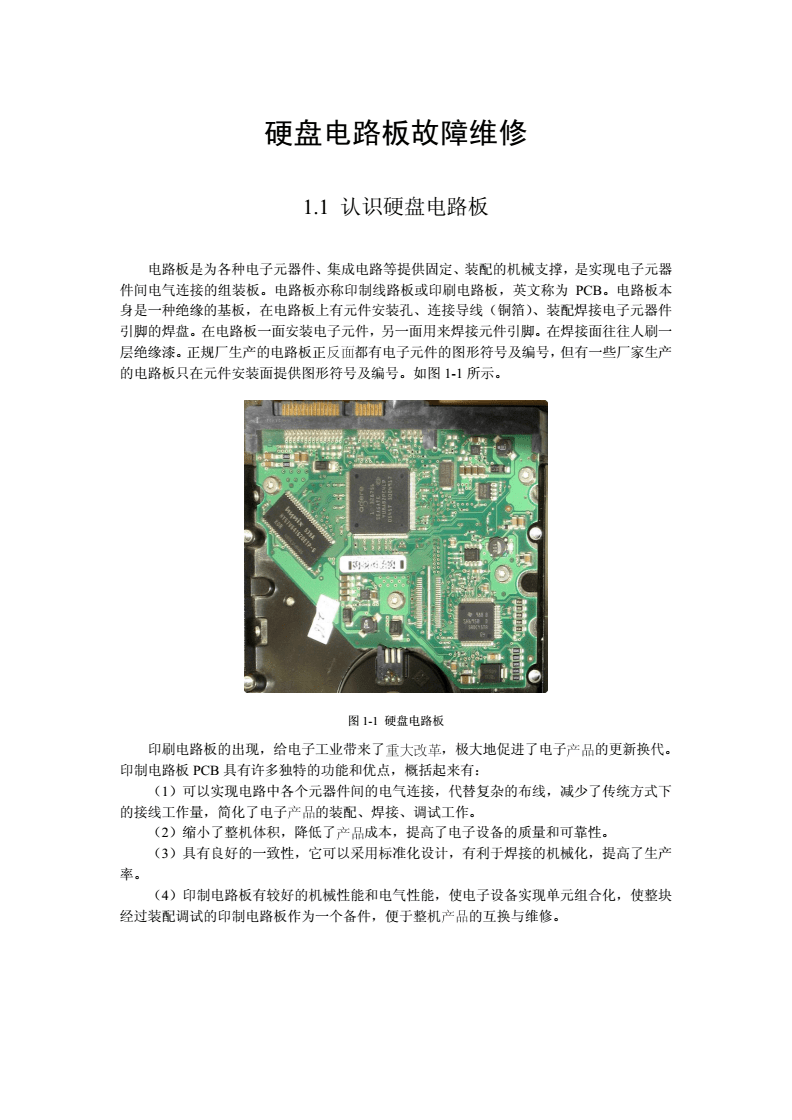 硬盘电路板故障维修

1.1 认识硬盘电路板

电路板是为各种电子元器件、集成电路等提供固定、装配的机械支撑，是实现电子元器件间电气连接的组装板。电路板亦称印制线路板或印刷电路板，英文称为 PCB。电路板本身是一种绝缘的基板，在电路板上有元件安装孔、连接导线（铜箔）、装配焊接电子元器件引脚的焊盘。在电路板一面安装电子元件，另一面用来焊接元件引脚。在焊接面往往人刷一层绝缘漆。正规厂生产的电路板正反面都有电子元件的图形符号及编号，但有一些厂家生产的电路板只在元件安装面提供图形符号及编号。如图 1-1 所示。

图 1-1 硬盘电路板

印刷电路板的出现，给电子工业带来了重大改革，极大地促进了电子产品的更新换代。印制电路板 PCB 具有许多独特的功能和优点，概括起来有：

（1）可以实现电路中各个元器件间的电气连接，代替复杂的布线，减少了传统方式下的接线工作量，简化了电子产品的装配、焊接、调试工作。

（2）缩小了整机体积，降低了产品成本，提高了电子设备的质量和可靠性。

（3）具有良好的一致性，它可以采用标准化设计，有利于焊接的机械化，提高了生产率。

（4）印制电路板有较好的机械性能和电气性能，使电子设备实现单元组合化，使整块经过装配调试的印制电路板作为一个备件，便于整机产品的互换与维修。